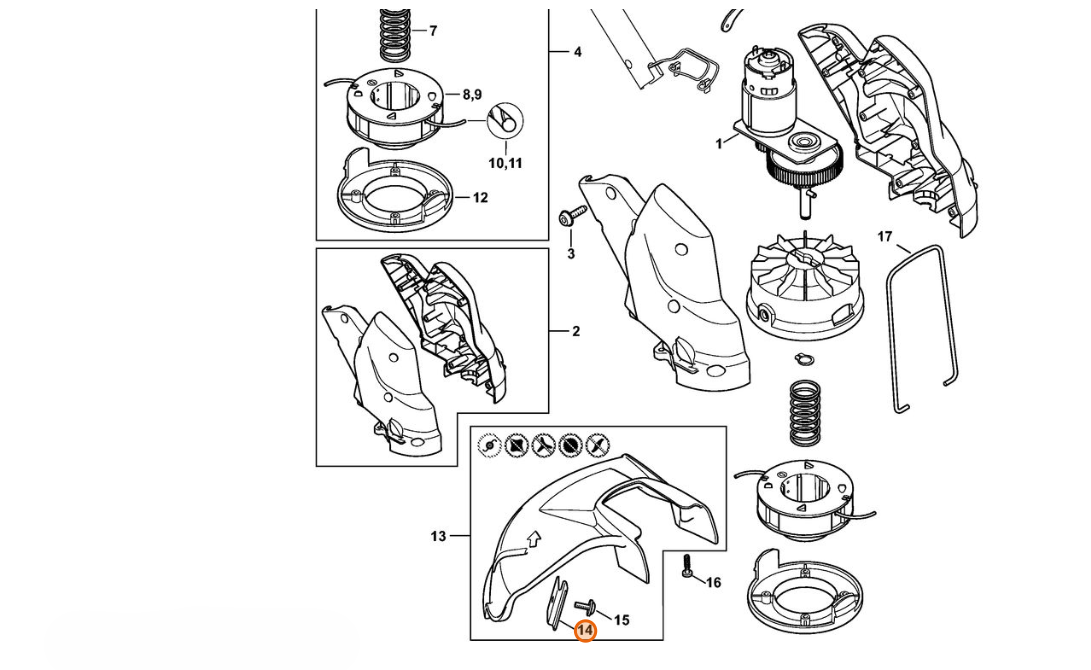 7
4
8,9
10,11
12
1
3
17
2
13
16
15
14